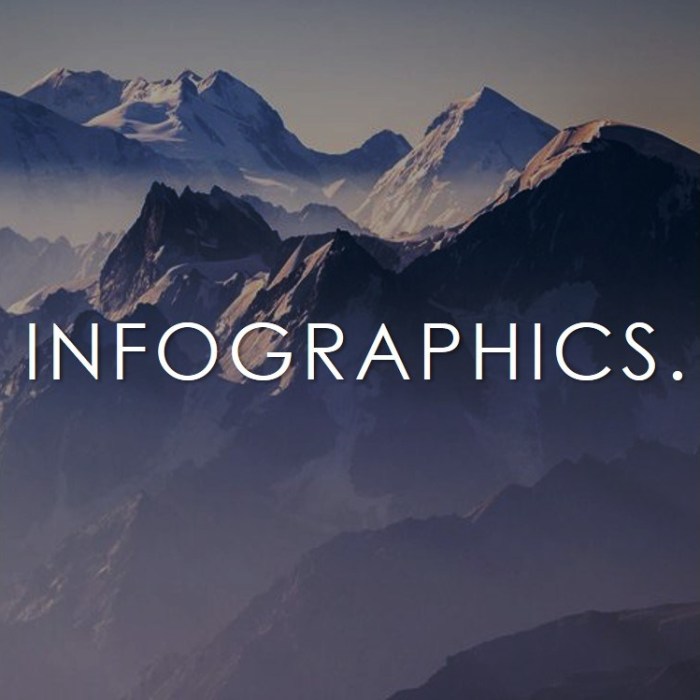 INFOGRAPHICS.